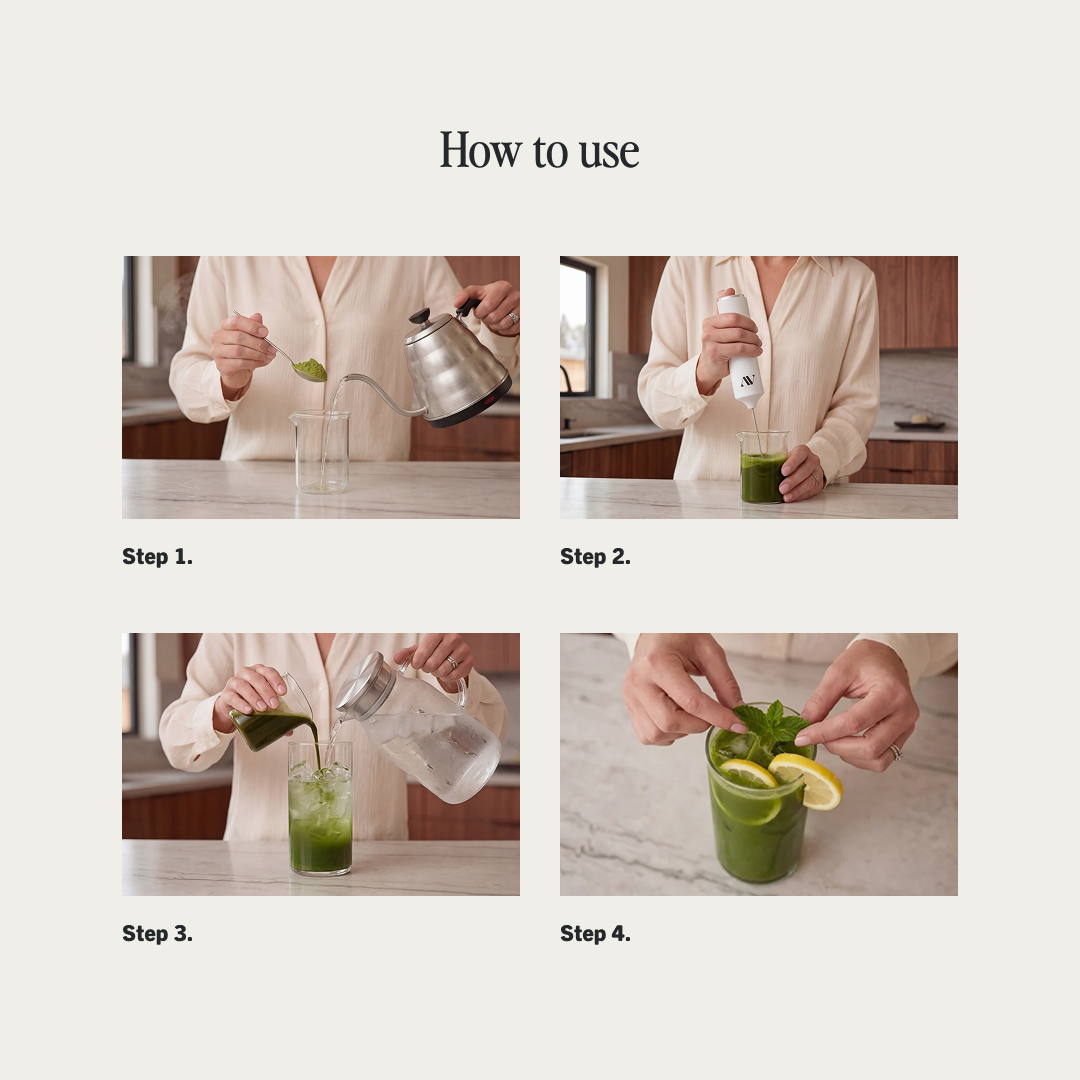 How to use

Step 1.

Step 2.

Step 3.

Step 4.